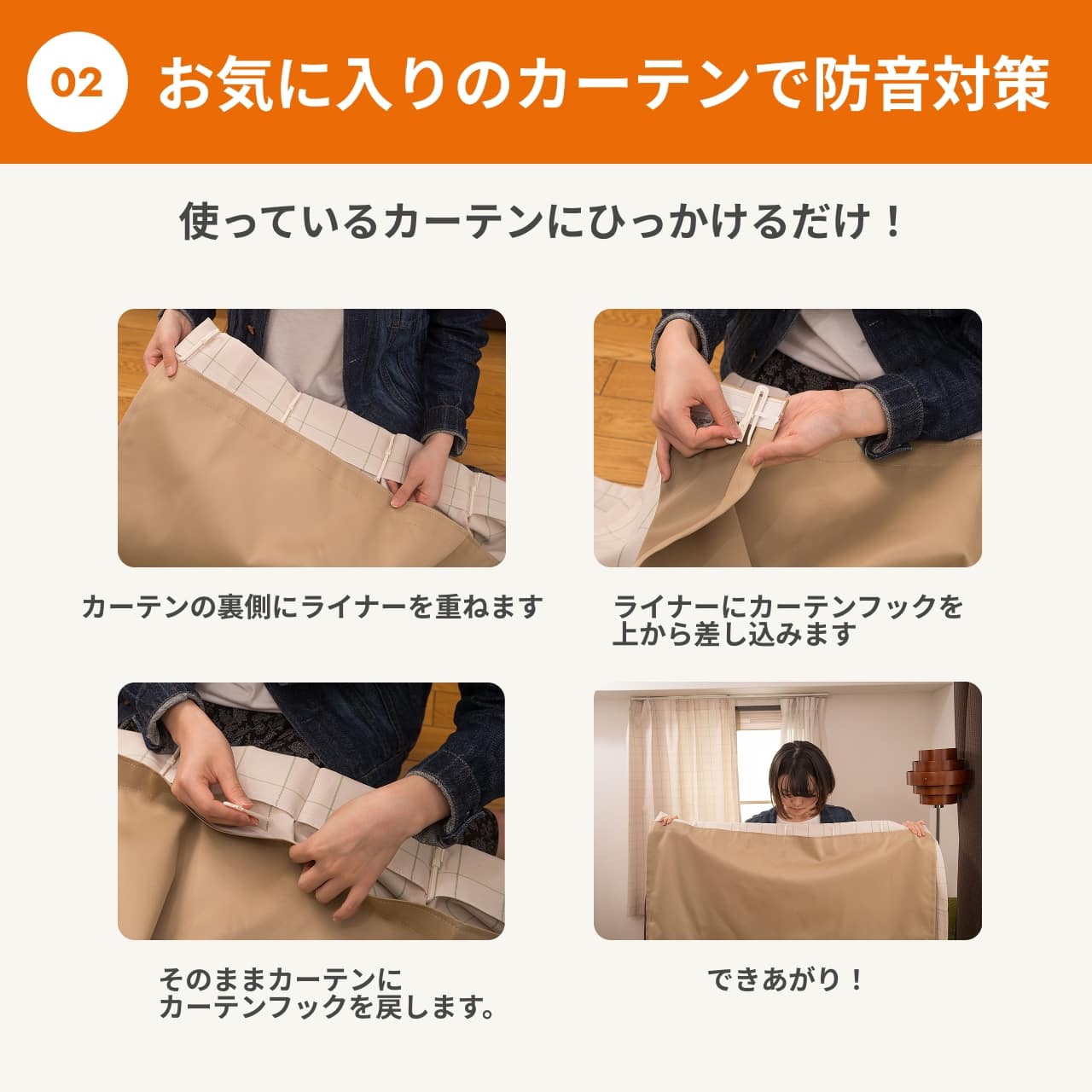 02 お気に入りのカーテンで防音対策

使っているカーテンにひっかけるだけ！

カーテンの裏側にライナーを重ねます

ライナーにカーテンフックを上から差し込みます

そのままカーテンにカーテンフックを戻します。

できあがり！