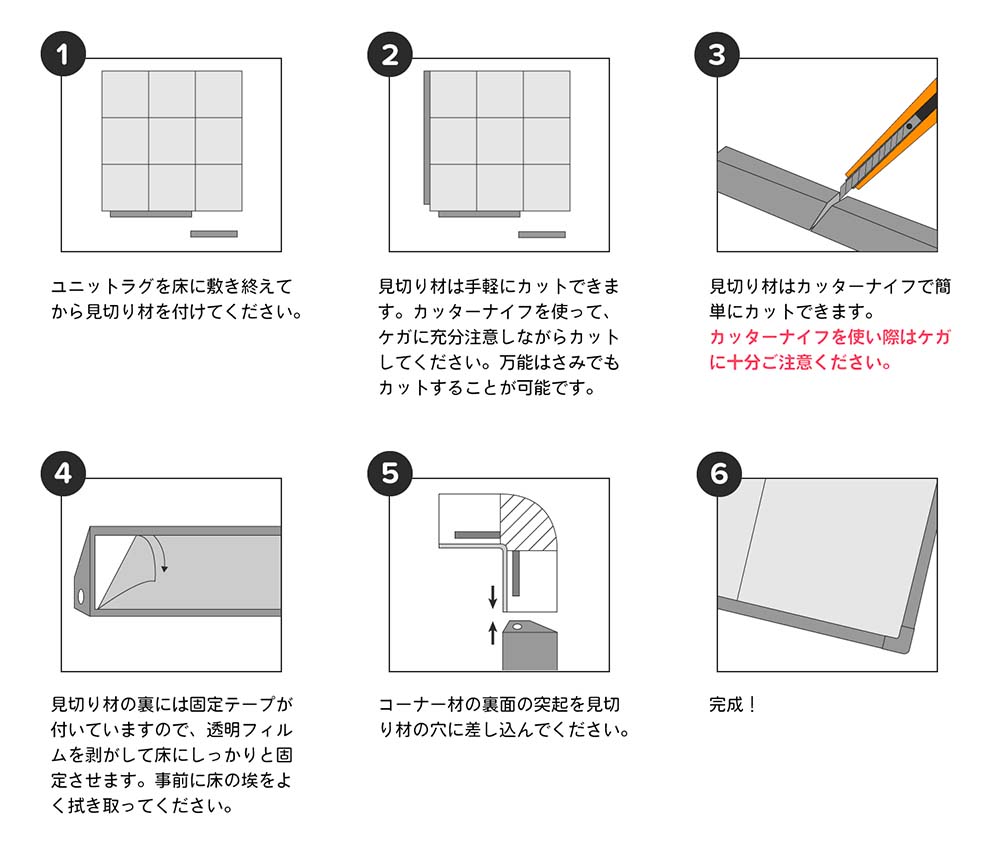 1

ユニットラグを床に敷き終えてから見切り材を付けてください。

2

見切り材は手軽にカットできます。カッターナイフを使って、ケガに充分注意しながらカットしてください。万能はさみでもカットすることが可能です。

3

見切り材はカッターナイフで簡単にカットできます。
カッターナイフを使い際はケガに十分ご注意ください。

4

見切り材の裏には固定テープが付いていますので、透明フィルムを剥がして床にしっかりと固定させます。事前に床の埃をよく拭き取ってください。

5

コーナー材の裏面の突起を見切り材の穴に差し込んでください。

6

完成！