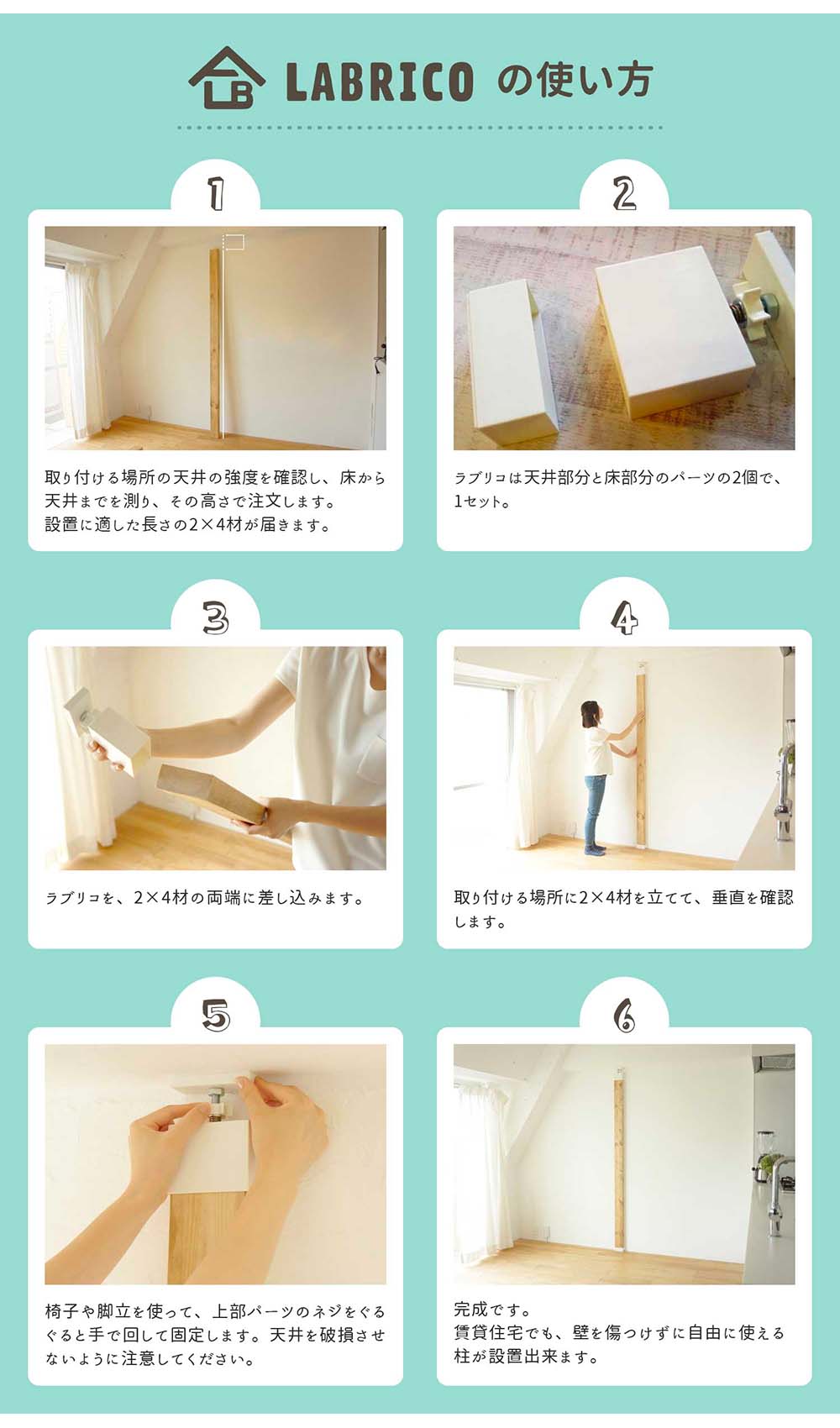 LB LABRICO の使い方

1

取り付ける場所の天井の強度を確認し、床から天井までを測り、その高さで注文します。
設置に適した長さの2×4材が届きます。

2

ラブリコは天井部分と床部分のパーツの2個で、1セット。

3

ラブリコを、2×4材の両端に差し込みます。

4

取り付ける場所に2×4材を立てて、垂直を確認します。

5

椅子や脚立を使って、上部パーツのネジをぐるぐると手で回して固定します。天井を破損させないように注意してください。

6

完成です。
賃貸住宅でも、壁を傷つけずに自由に使える柱が設置出来ます。