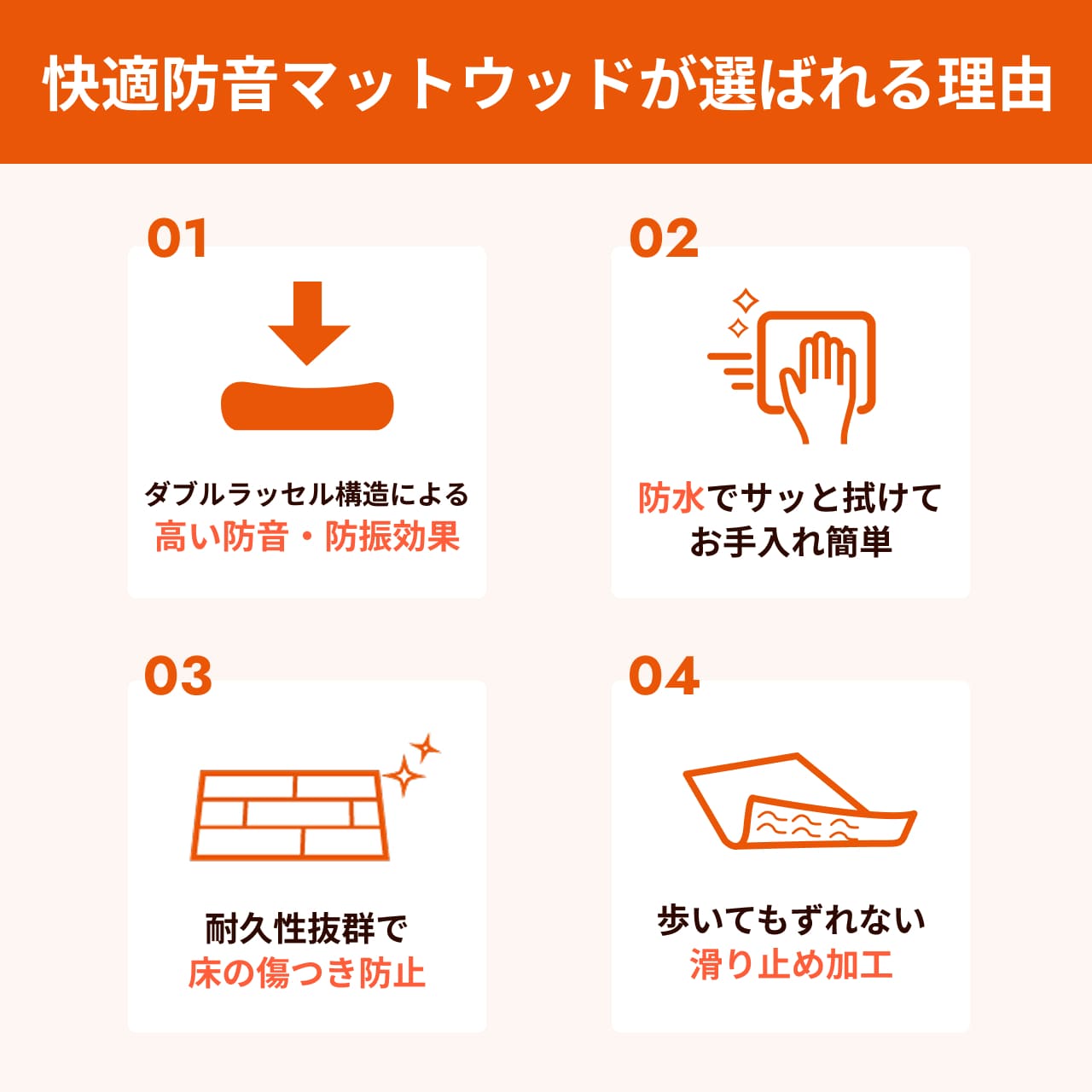 快適防音マットウッドが選ばれる理由

01

ダブルラッセル構造による
高い防音・防振効果

02

防水でサッと拭けて
お手入れ簡単

03

耐久性抜群で
床の傷つき防止

04

歩いてもずれない
滑り止め加工