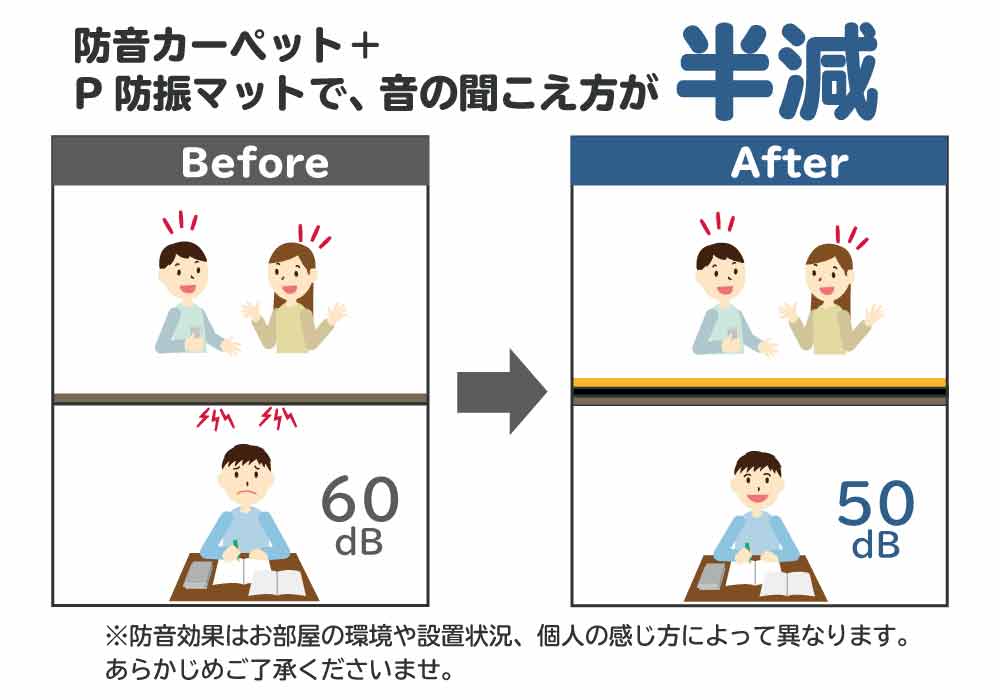 防音カーペット＋
P 防振マットで、音の聞こえ方が 半減

Before

60
dB

After

50
dB

※防音効果はお部屋の環境や設置状況、個人の感じ方によって異なります。
あらかじめご了承くださいませ。