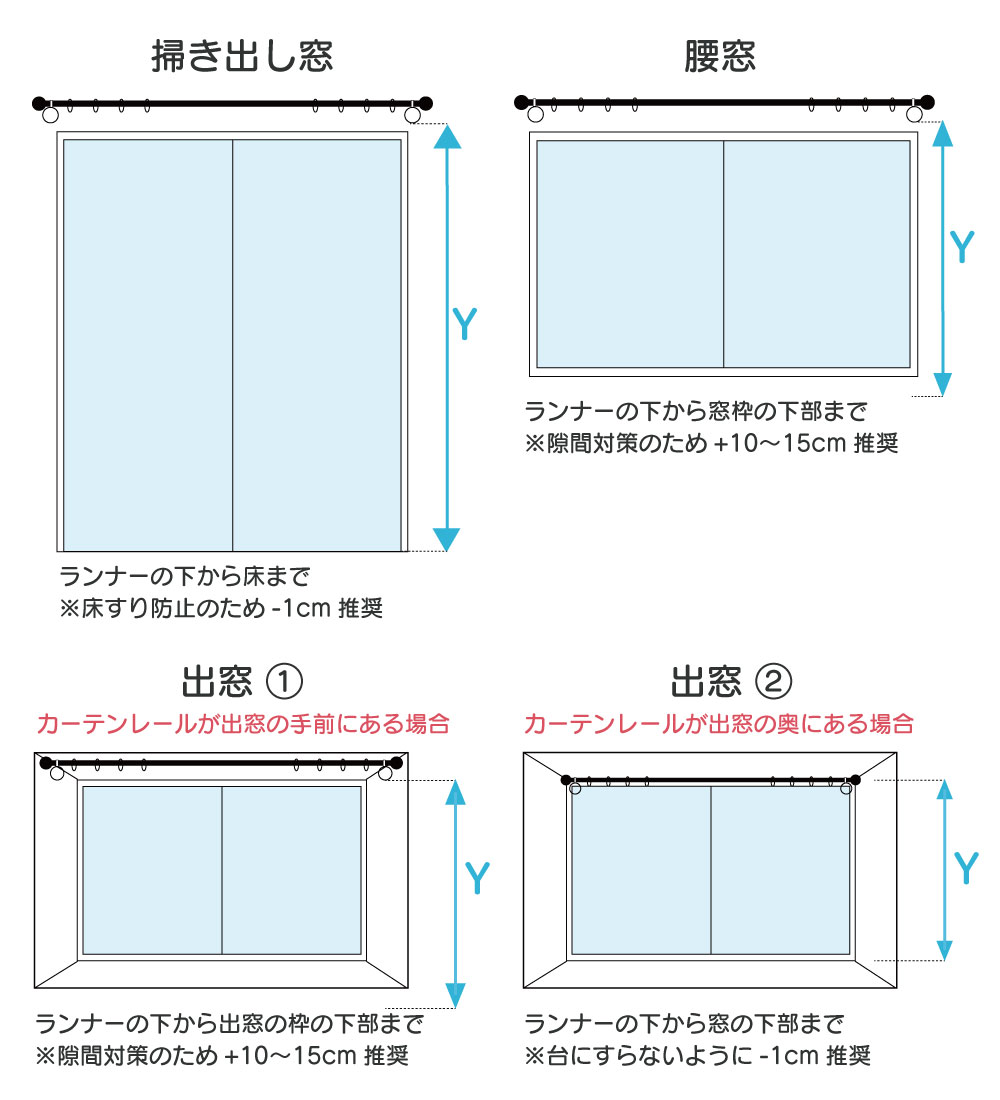 掃き出し窓

Y

ランナーの下から床まで
※床すり防止のため -1cm 推奨

腰窓

Y

ランナーの下から窓枠の下部まで
※隙間対策のため +10〜15cm 推奨

出窓 ①
カーテンレールが出窓の手前にある場合

Y

ランナーの下から出窓の枠の下部まで
※隙間対策のため +10〜15cm 推奨

出窓 ②
カーテンレールが出窓の奥にある場合

Y

ランナーの下から窓の下部まで
※台にすらないように -1cm 推奨