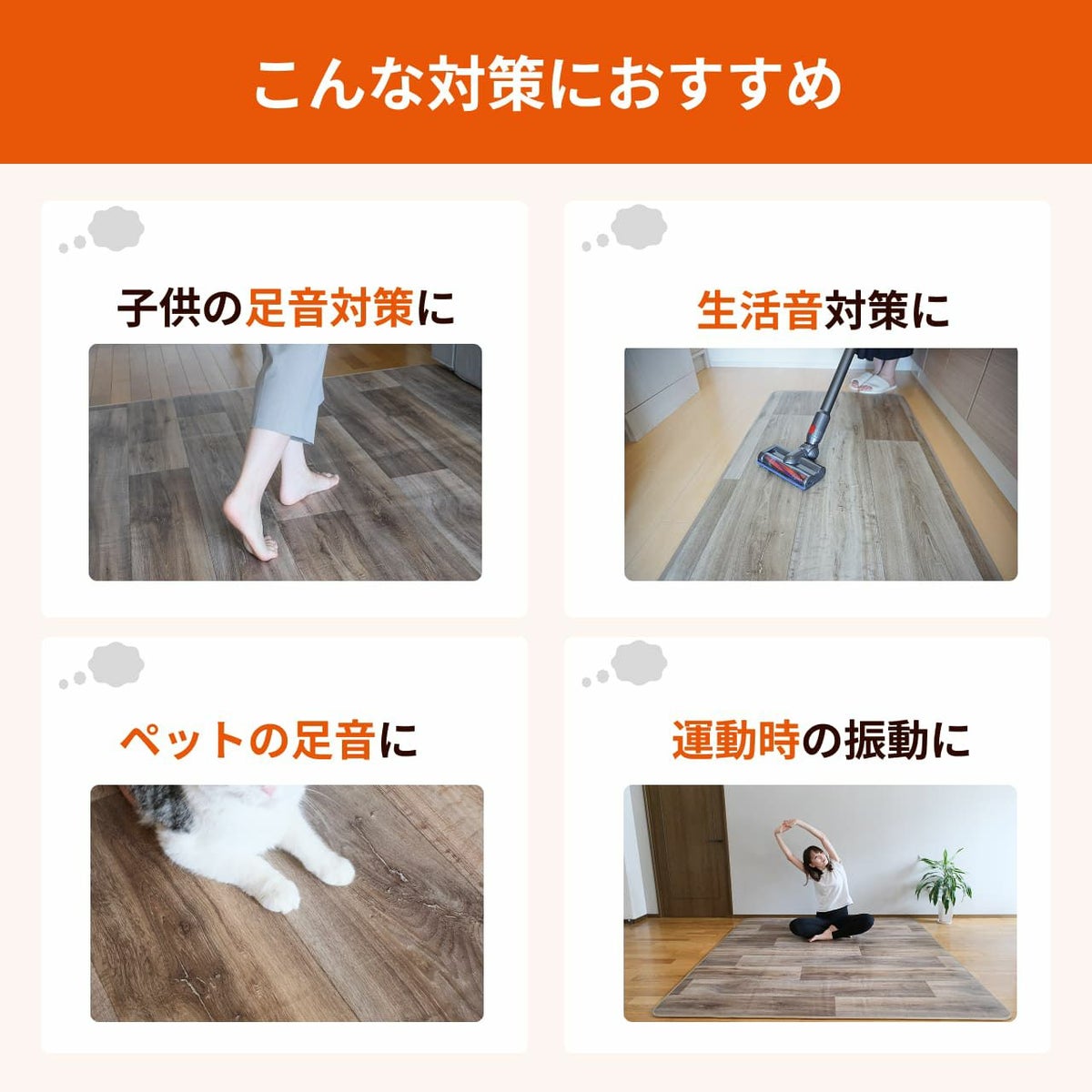 こんな対策におすすめ

子供の足音対策に

生活音対策に

ペットの足音に

運動時の振動に