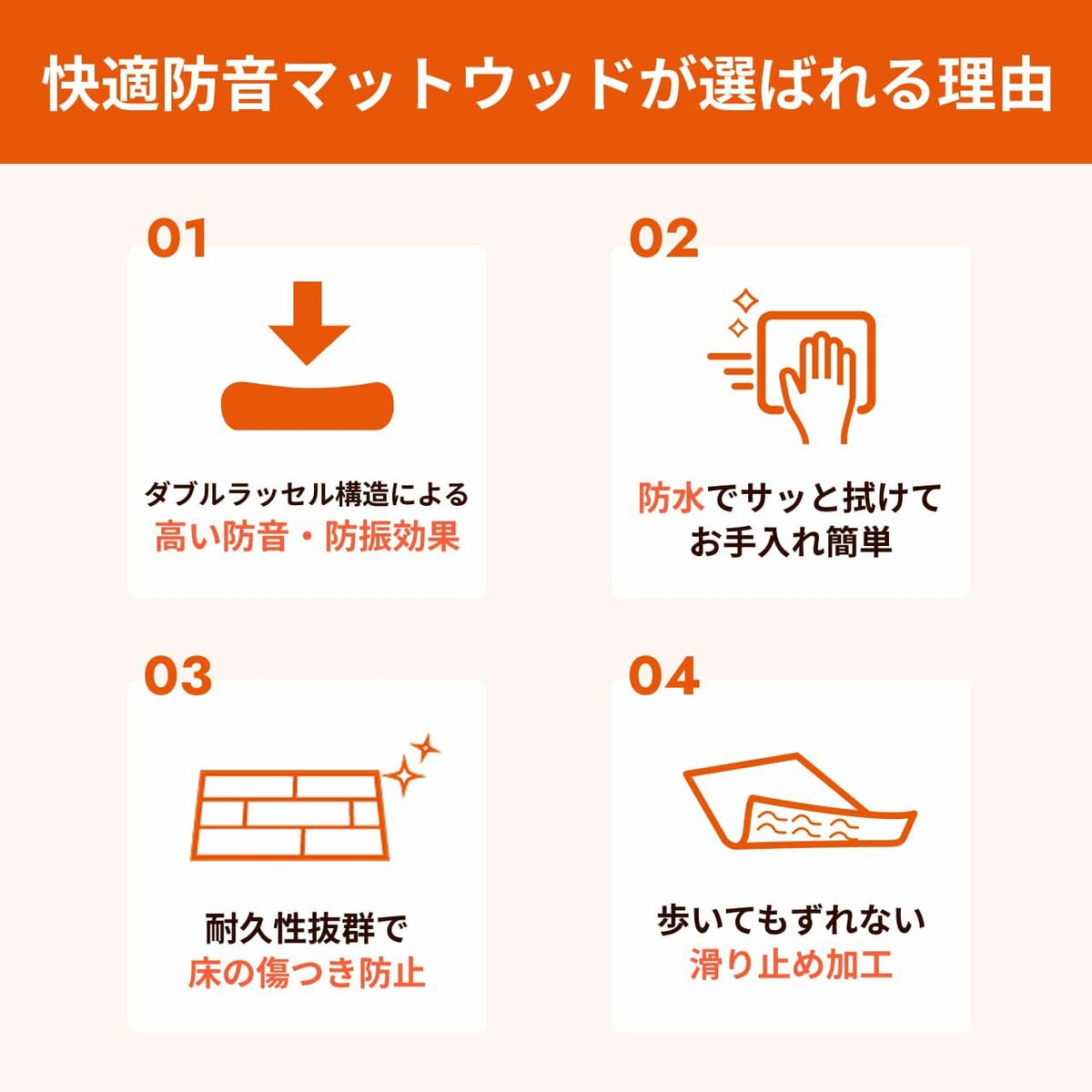 快適防音マットウッドが選ばれる理由

01

ダブルラッセル構造による
高い防音・防振効果

02

防水でサッと拭けて
お手入れ簡単

03

耐久性抜群で
床の傷つき防止

04

歩いてもずれない
滑り止め加工