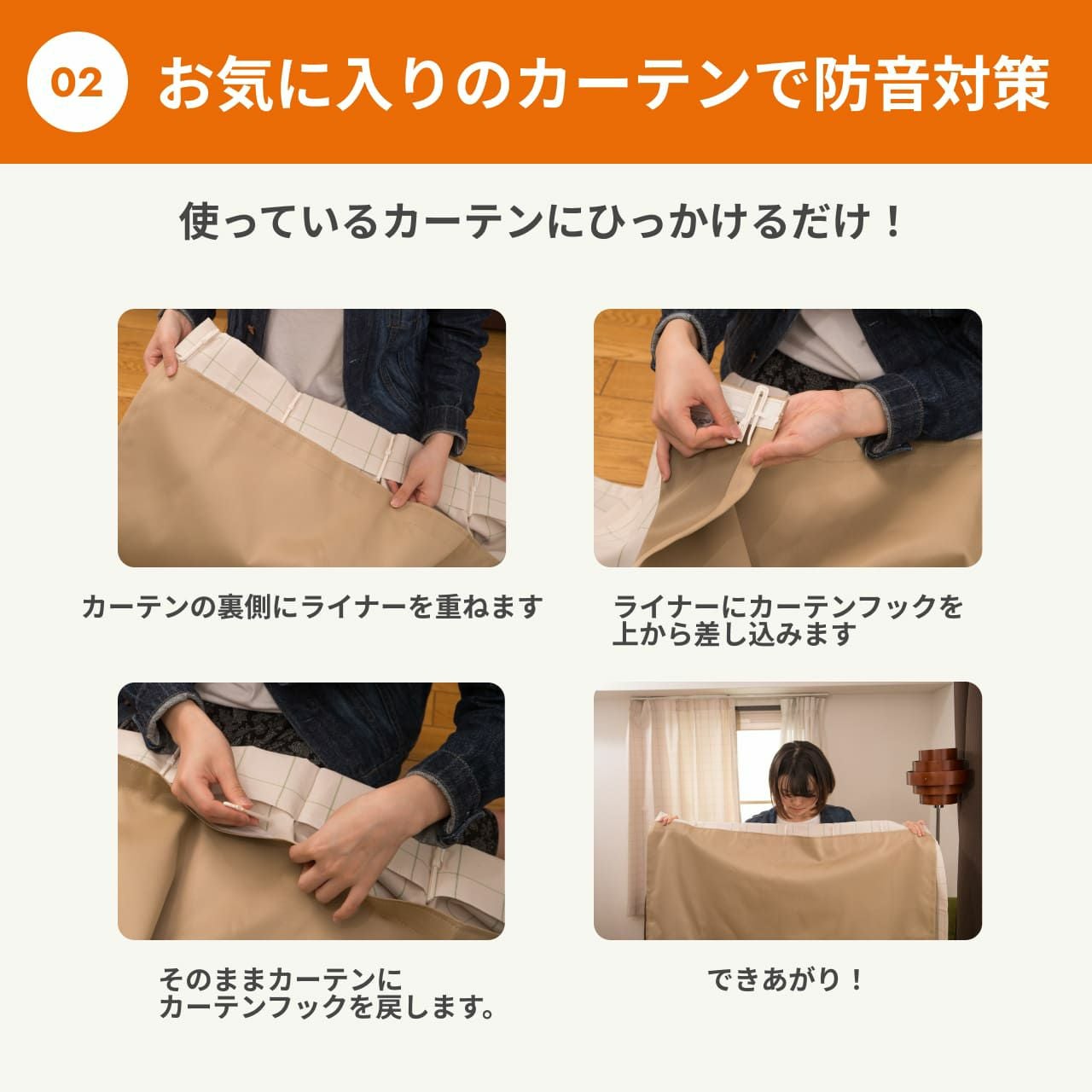 02 お気に入りのカーテンで防音対策

使っているカーテンにひっかけるだけ！

カーテンの裏側にライナーを重ねます

ライナーにカーテンフックを上から差し込みます

そのままカーテンにカーテンフックを戻します。

できあがり！