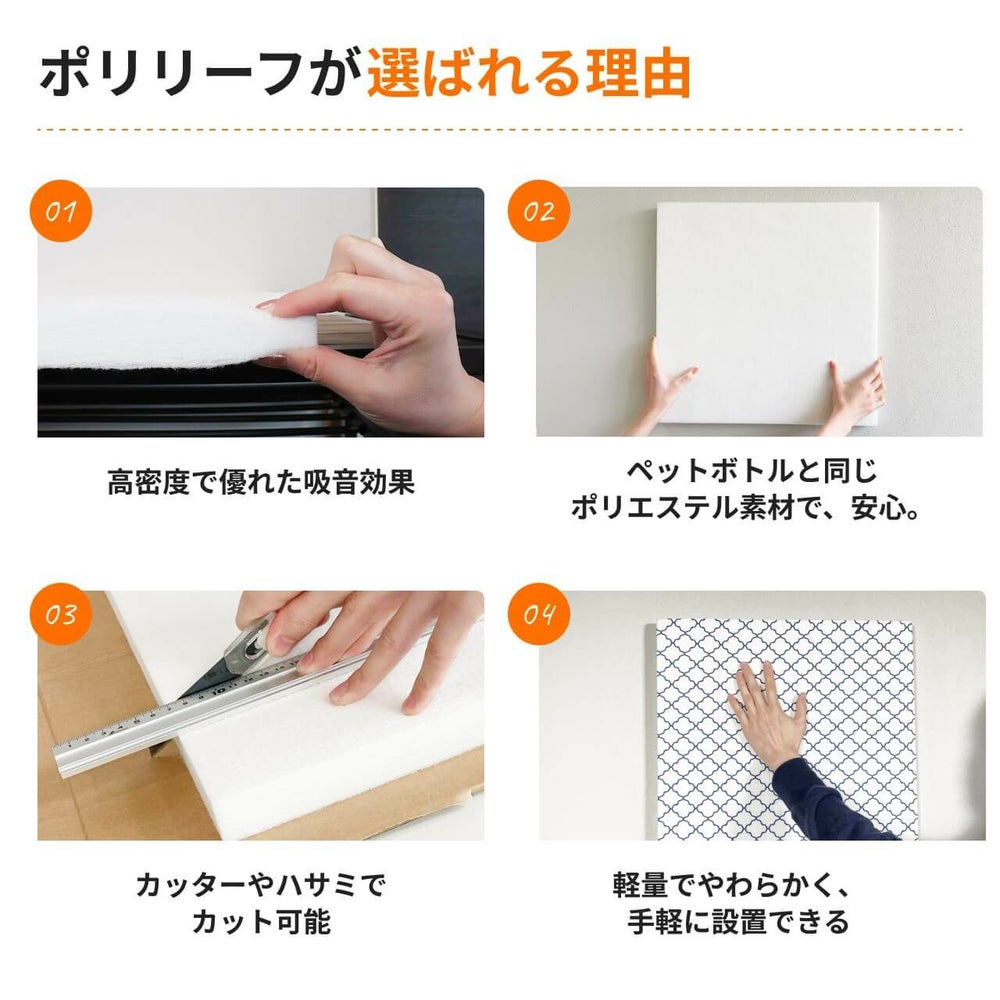 ポリリーフが選ばれる理由

01

高密度で優れた吸音効果

02

ペットボトルと同じ
ポリエステル素材で、安心。

03

カッターやハサミで
カット可能

04

軽量でやわらかく、
手軽に設置できる