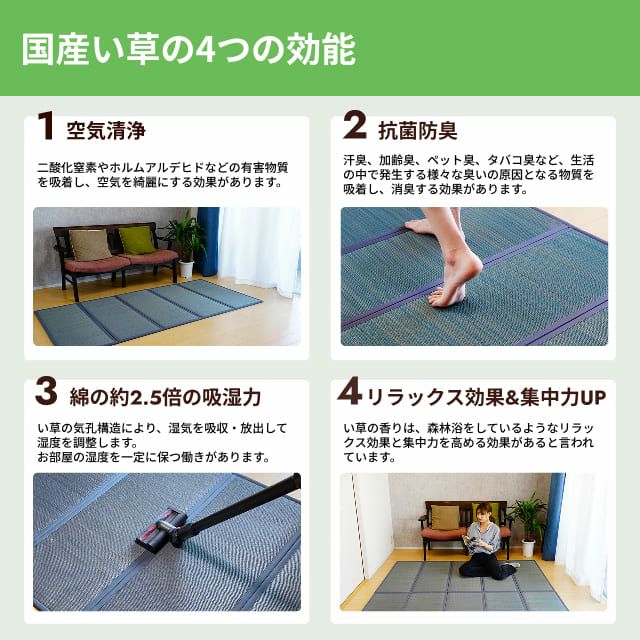 国産い草の4つの効能

1 空気清浄

二酸化窒素やホルムアルデヒドなどの有害物質を吸着し、空気を綺麗にする効果があります。

2 抗菌防臭

汗臭、加齢臭、ペット臭、タバコ臭など、生活の中で発生する様々な臭いの原因となる物質を吸着し、消臭する効果があります。

3 綿の約2.5倍の吸湿力

い草の気孔構造により、湿気を吸収・放出して湿度を調整します。
お部屋の湿度を一定に保つ働きがあります。

4 リラックス効果&集中力UP

い草の香りは、森林浴をしているようなリラックス効果と集中力を高める効果があると言われています。