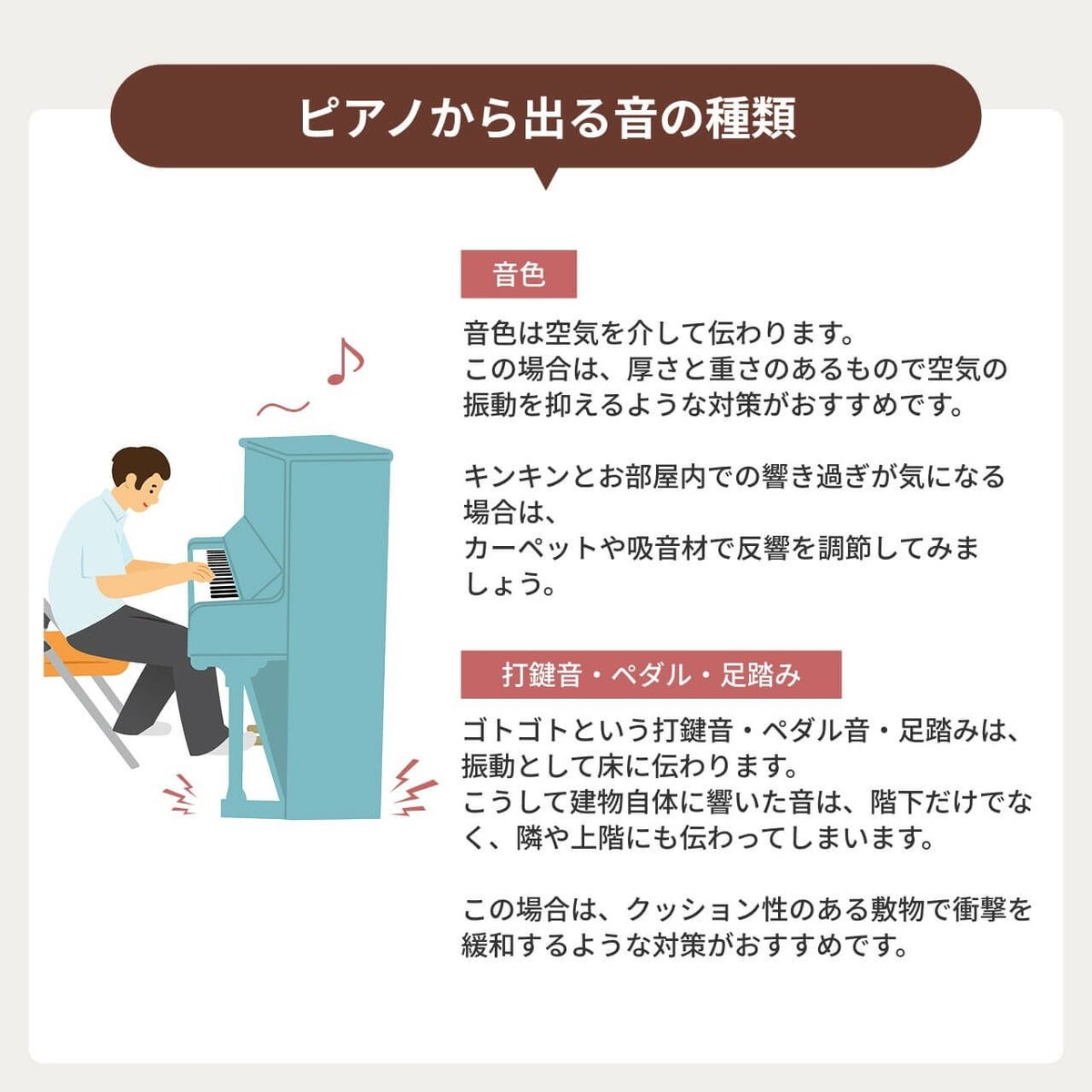 ピアノから出る音の種類

音色

音色は空気を介して伝わります。
この場合は、厚さと重さのあるもので空気の振動を抑えるような対策がおすすめです。

キンキンとお部屋内での響き過ぎが気になる場合は、
カーペットや吸音材で反響を調節してみましょう。

打鍵音・ペダル・足踏み

ゴトゴトという打鍵音・ペダル音・足踏みは、振動として床に伝わります。
こうして建物自体に響いた音は、階下だけでなく、隣や上階にも伝わってしまいます。

この場合は、クッション性のある敷物で衝撃を緩和するような対策がおすすめです。