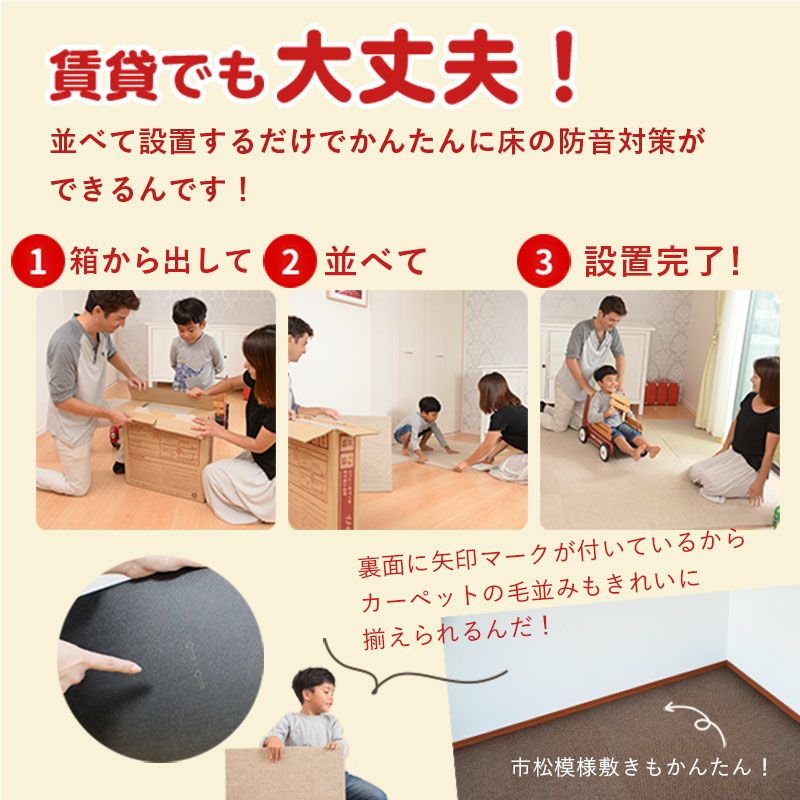 賃貸でも大丈夫！

並べて設置するだけでかんたんに床の防音対策ができるんです！

1 箱から出して

2 並べて

3 設置完了!

裏面に矢印マークが付いているからカーペットの毛並みもきれいに揃えられるんだ！

市松模様敷きもかんたん！