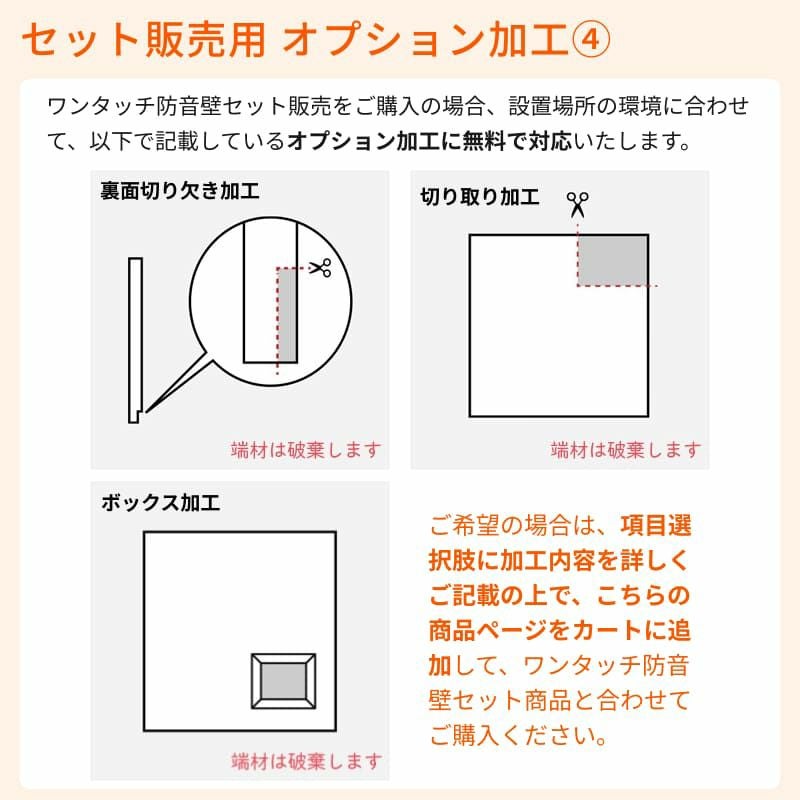 セット販売用 オプション加工④

ワンタッチ防音壁セット販売をご購入の場合、設置場所の環境に合わせて、以下で記載しているオプション加工に無料で対応いたします。

裏面切り欠き加工

端材は破棄します

切り取り加工

端材は破棄します

ボックス加工

端材は破棄します

ご希望の場合は、項目選択肢に加工内容を詳しくご記載の上で、こちらの商品ページをカートに追加して、ワンタッチ防音壁セット商品と合わせてご購入ください。