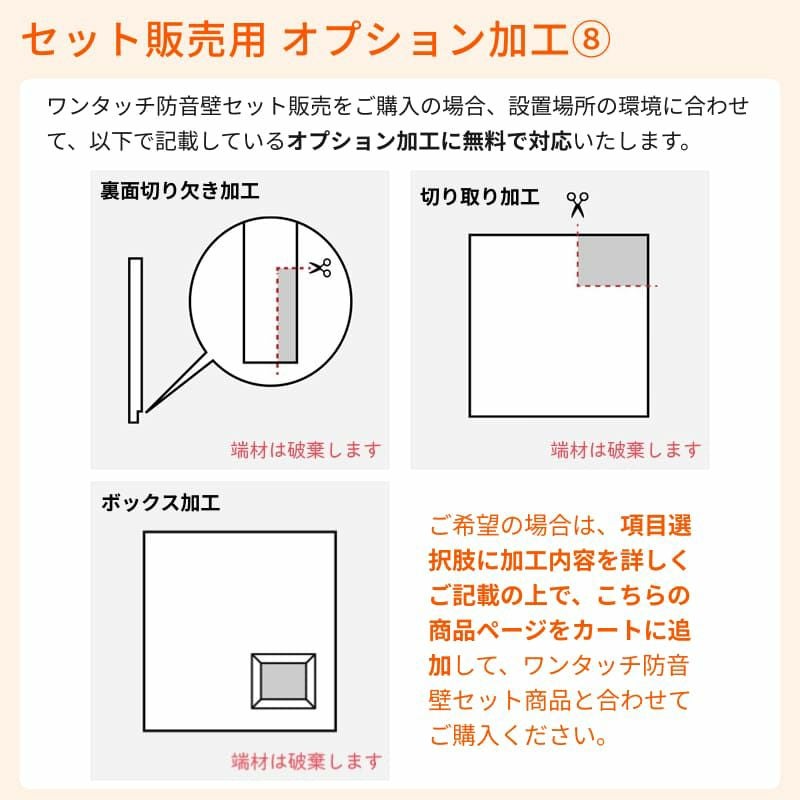 セット販売用 オプション加工⑧

ワンタッチ防音壁セット販売をご購入の場合、設置場所の環境に合わせて、以下で記載しているオプション加工に無料で対応いたします。

裏面切り欠き加工

端材は破棄します

切り取り加工

端材は破棄します

ボックス加工

端材は破棄します

ご希望の場合は、項目選択肢に加工内容を詳しくご記載の上で、こちらの商品ページをカートに追加して、ワンタッチ防音壁セット商品と合わせてご購入ください。